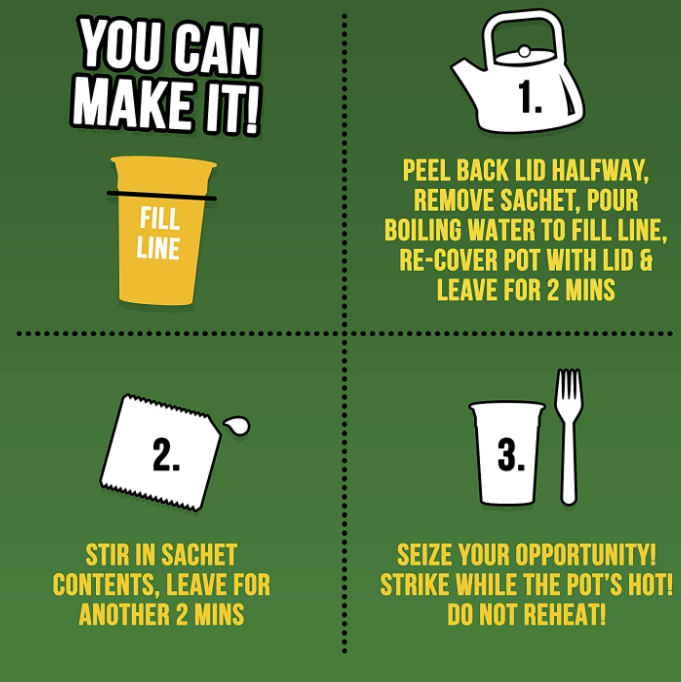 YOU CAN MAKE IT!

FILL LINE

1.

PEEL BACK LID HALFWAY, REMOVE SACHET, POUR BOILING WATER TO FILL LINE, RE-COVER POT WITH LID & LEAVE FOR 2 MINS

2.

STIR IN SACHET CONTENTS, LEAVE FOR ANOTHER 2 MINS

3.

SEIZE YOUR OPPORTUNITY! STRIKE WHILE THE POT'S HOT! DO NOT REHEAT!